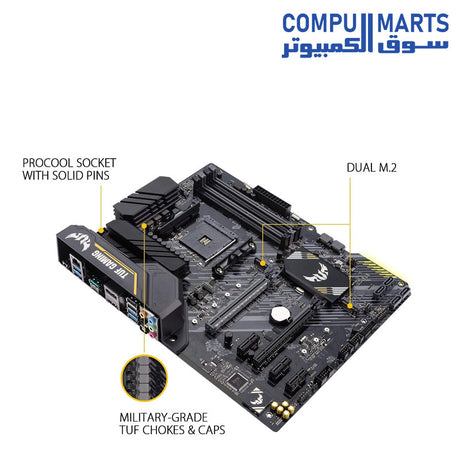 COMPU MARTS
سوق الكمبيوتر

PROCOOL SOCKET
WITH SOLID PINS

DUAL M.2

TUF GAMING

MILITARY-GRADE
TUF CHOKES & CAPS