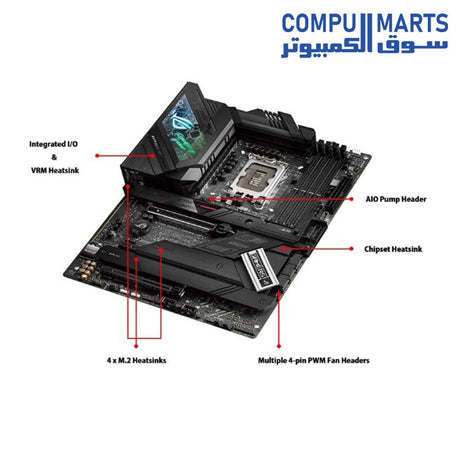 COMPU MARTS
سوق الكمبيوتر

Integrated I/O
&
VRM Heatsink

AIO Pump Header

Chipset Heatsink

4 x M.2 Heatsinks

Multiple 4-pin PWM Fan Headers